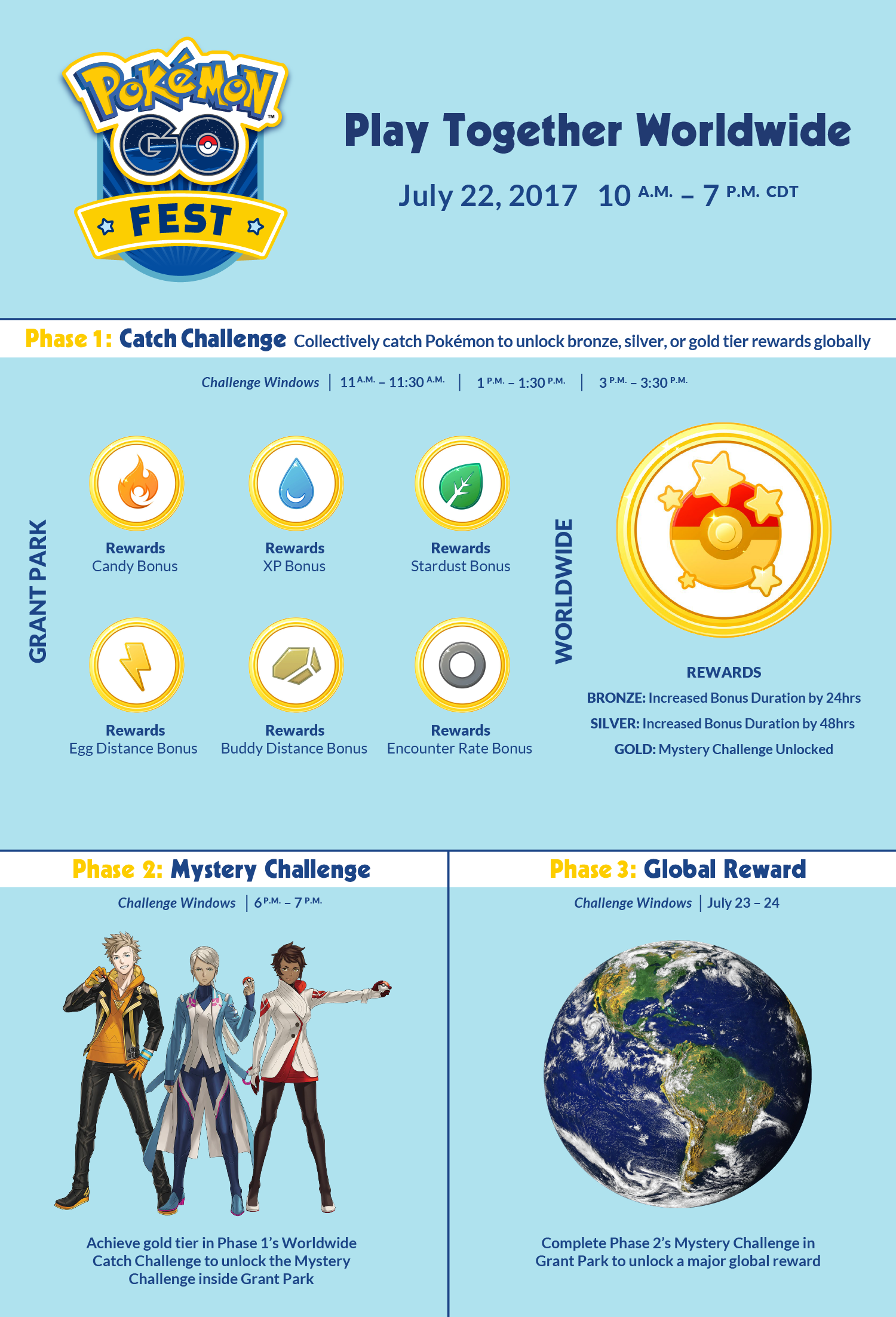 Pokémon GO FEST

Play Together Worldwide

July 22, 2017 10 A.M. – 7 P.M. CDT

Phase 1: Catch Challenge Collectively catch Pokémon to unlock bronze, silver, or gold tier rewards globally

Challenge Windows | 11 A.M. – 11:30 A.M. | 1 P.M. – 1:30 P.M. | 3 P.M. – 3:30 P.M.

GRANT PARK

Rewards
Candy Bonus

Rewards
XP Bonus

Rewards
Stardust Bonus

Rewards
Egg Distance Bonus

Rewards
Buddy Distance Bonus

Rewards
Encounter Rate Bonus

WORLDWIDE

REWARDS
BRONZE: Increased Bonus Duration by 24hrs
SILVER: Increased Bonus Duration by 48hrs
GOLD: Mystery Challenge Unlocked

Phase 2: Mystery Challenge

Challenge Windows | 6 P.M. – 7 P.M.

Achieve gold tier in Phase 1's Worldwide Catch Challenge to unlock the Mystery Challenge inside Grant Park

Phase 3: Global Reward

Challenge Windows | July 23 – 24

Complete Phase 2's Mystery Challenge in Grant Park to unlock a major global reward